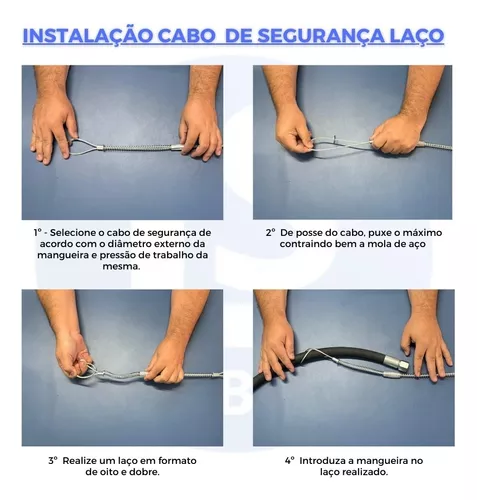 INSTALAÇÃO CABO DE SEGURANÇA LAÇO

1º - Selecione o cabo de segurança de acordo com o diâmetro externo da mangueira e pressão de trabalho da mesma.

2º De posse do cabo, puxe o máximo contraindo bem a mola de aço

3º Realize um laço em formato de oito e dobre.

4º Introduza a mangueira no laço realizado.