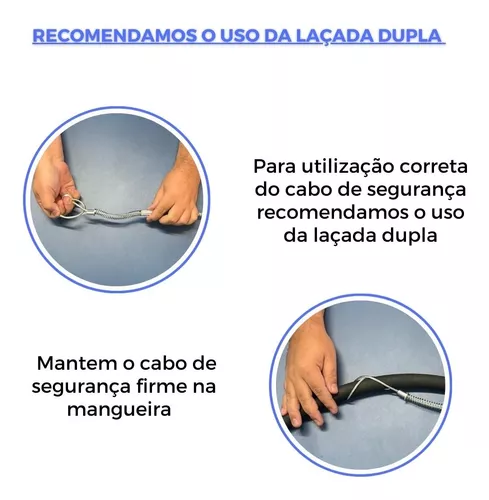 RECOMENDAMOS O USO DA LAÇADA DUPLA

Para utilização correta do cabo de segurança recomendamos o uso da laçada dupla

Mantem o cabo de segurança firme na mangueira